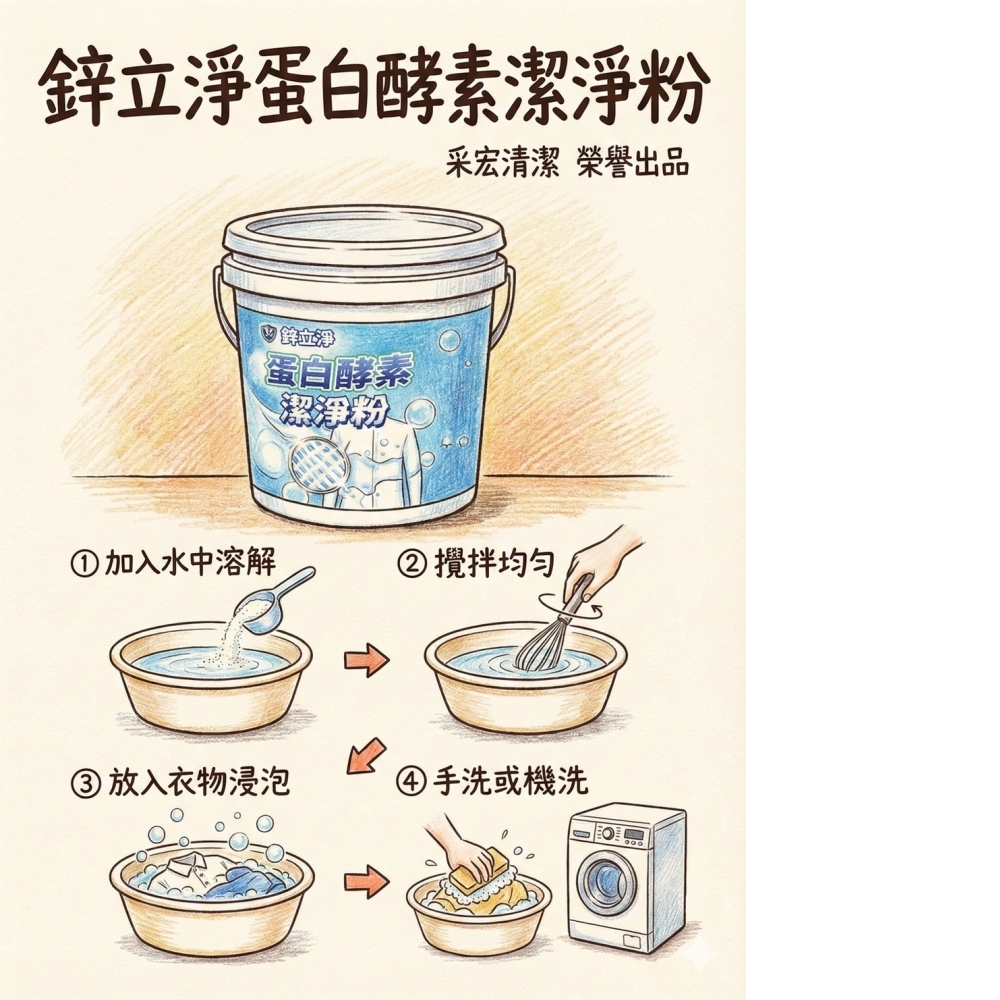 鋅立淨蛋白酵素潔淨粉

采宏清潔 榮譽出品

鋅立淨
蛋白酵素
潔淨粉

① 加入水中溶解

② 攪拌均勻

③ 放入衣物浸泡

④ 手洗或機洗