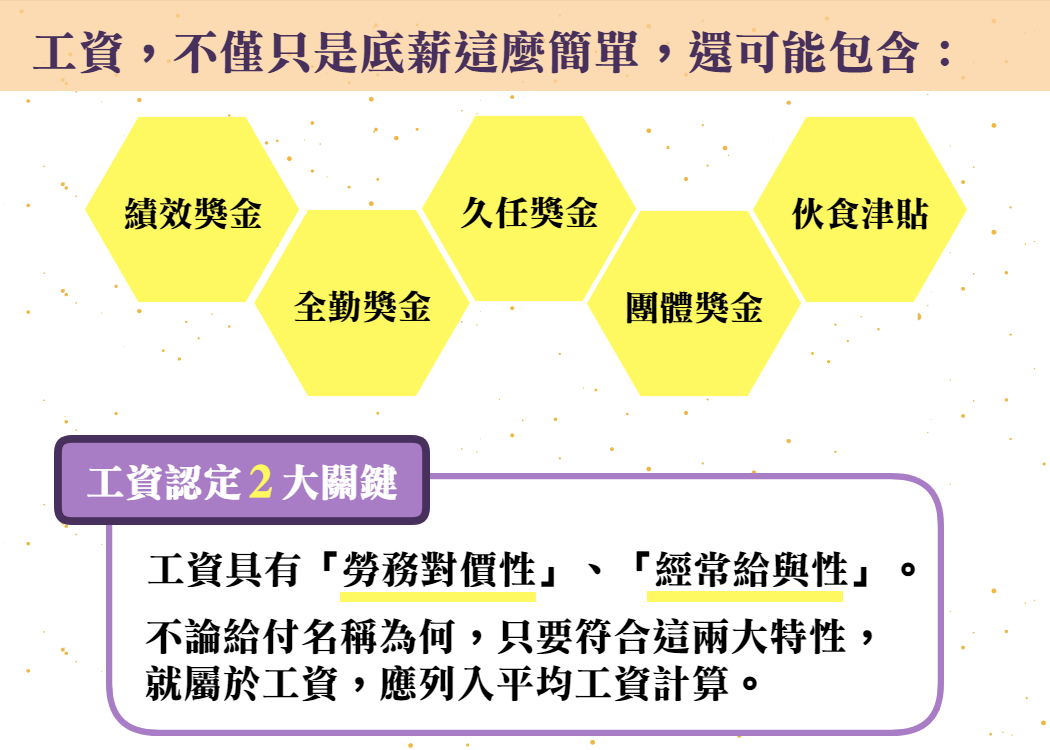 工資，不僅只是底薪這麼簡單，還可能包含：

績效獎金

全勤獎金

久任獎金

團體獎金

伙食津貼

工資認定2大關鍵

工資具有「勞務對價性」、「經常給與性」。

不論給付名稱為何，只要符合這兩大特性，就屬於工資，應列入平均工資計算。