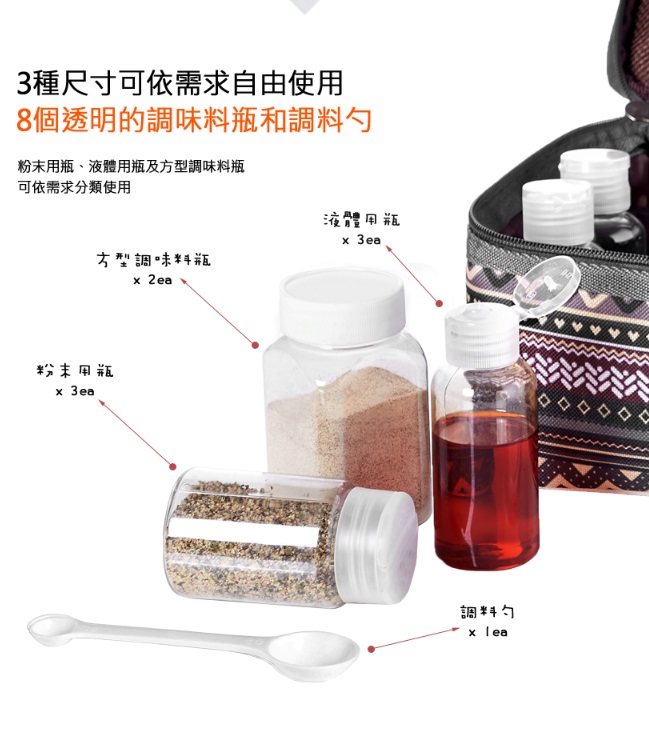 3種尺寸可依需求自由使用
8個透明的調味料瓶和調料勺

粉末用瓶、液體用瓶及方型調味料瓶
可依需求分類使用

液體用瓶
x 3ea

方型調味料瓶
x 2ea

粉末用瓶
x 3ea

調料勺
x 1ea