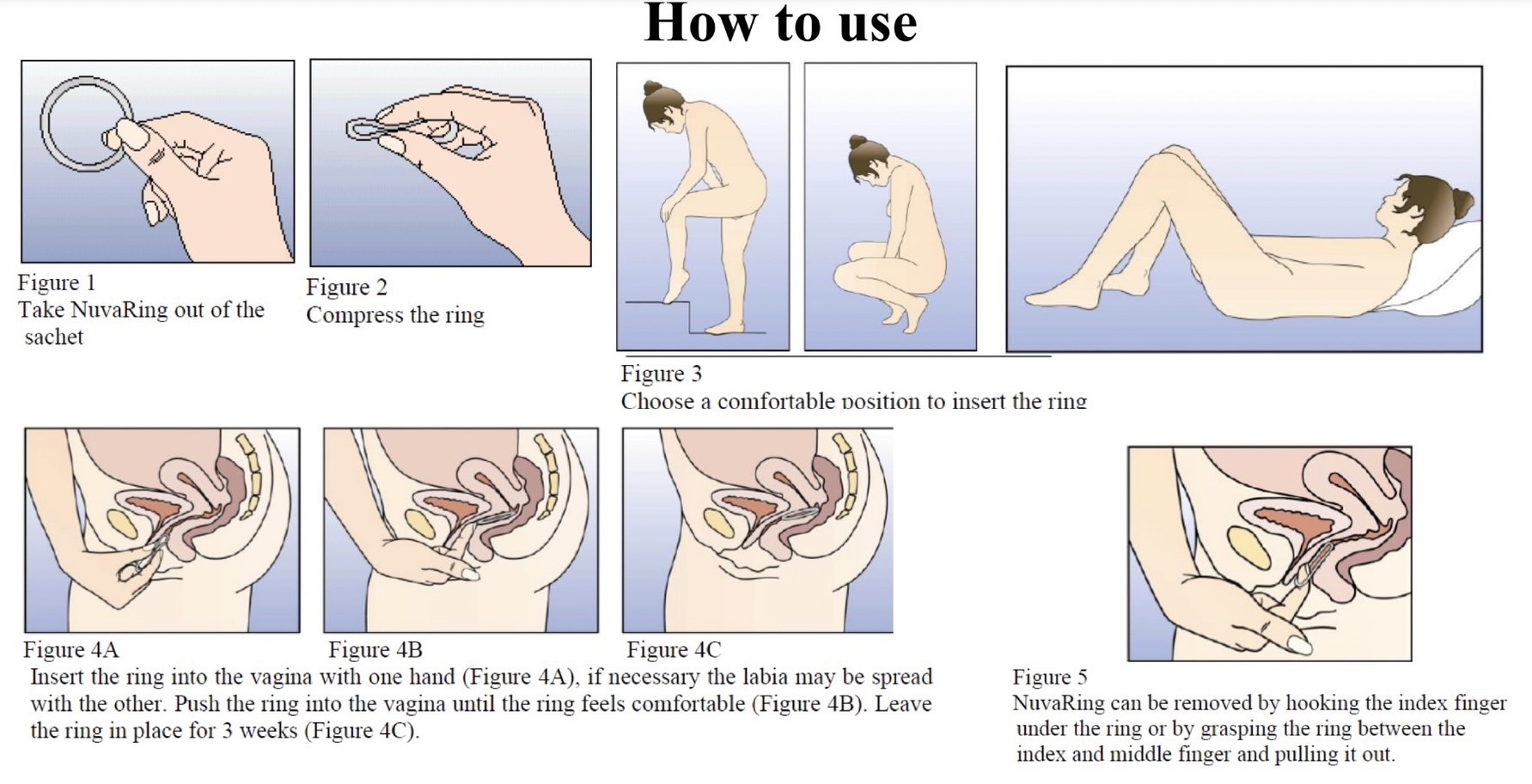 How to use

Figure 1
Take NuvaRing out of the sachet

Figure 2
Compress the ring

Figure 3
Choose a comfortable position to insert the ring

Figure 4A

Figure 4B

Figure 4C

Insert the ring into the vagina with one hand (Figure 4A), if necessary the labia may be spread with the other. Push the ring into the vagina until the ring feels comfortable (Figure 4B). Leave the ring in place for 3 weeks (Figure 4C).

Figure 5
NuvaRing can be removed by hooking the index finger under the ring or by grasping the ring between the index and middle finger and pulling it out.