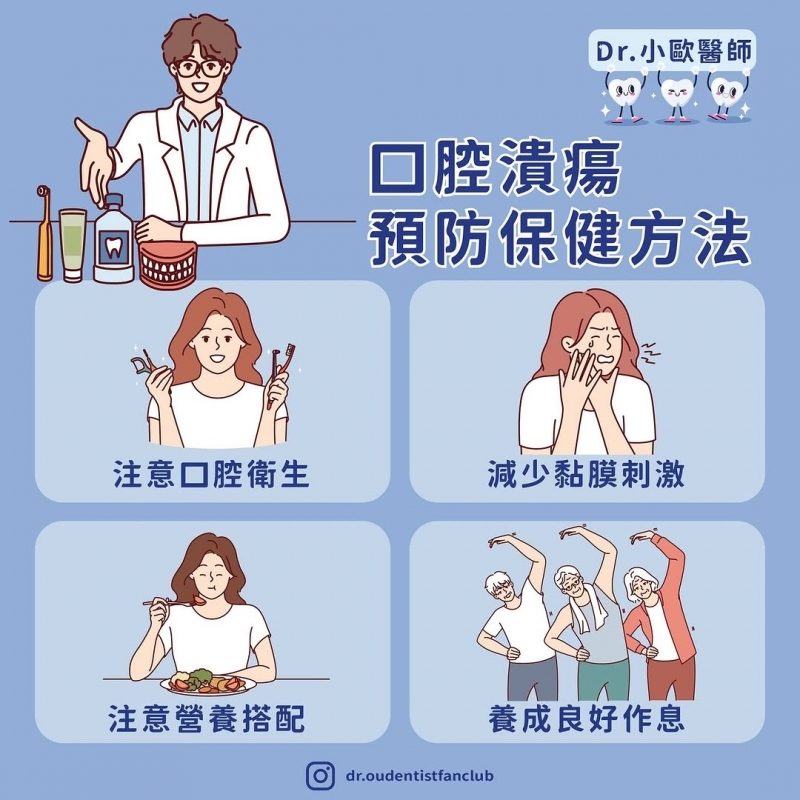 Dr.小歐醫師

口腔潰瘍
預防保健方法

注意口腔衛生

減少黏膜刺激

注意營養搭配

養成良好作息

dr.oudentistfanclub