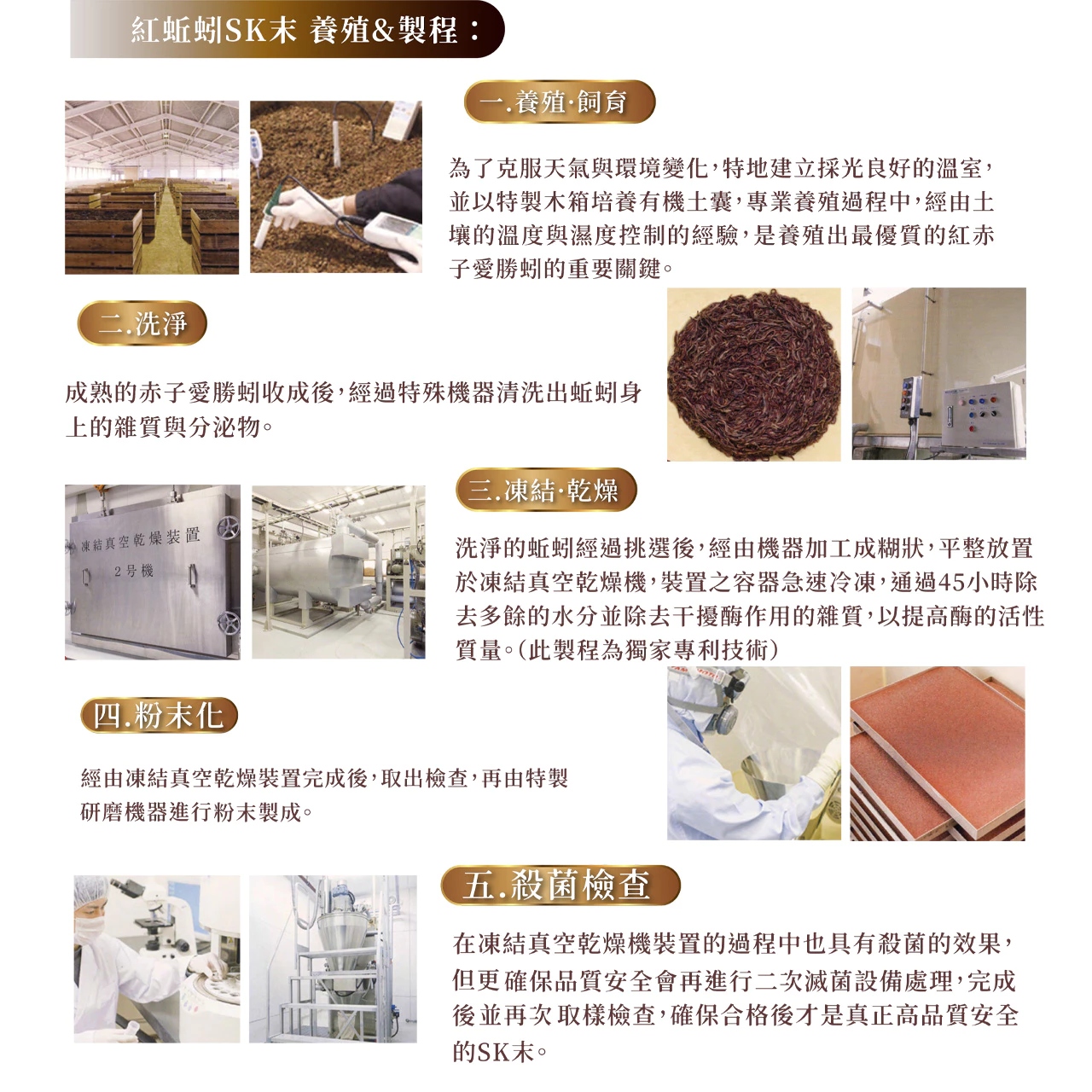 紅蚯蚓SK末 養殖&製程：

一.養殖·飼育

為了克服天氣與環境變化，特地建立採光良好的溫室，並以特製木箱培養有機土囊，專業養殖過程中，經由土壤的溫度與濕度控制的經驗，是養殖出最優質的紅赤子愛勝蚓的重要關鍵。

二.洗淨

成熟的赤子愛勝蚓收成後，經過特殊機器清洗出蚯蚓身上的雜質與分泌物。

三.凍結·乾燥

凍結真空乾燥裝置
2号機

洗淨的蚯蚓經過挑選後，經由機器加工成糊狀，平整放置於凍結真空乾燥機，裝置之容器急速冷凍，通過45小時除去多餘的水分並除去干擾酶作用的雜質，以提高酶的活性質量。(此製程為獨家專利技術)

四.粉末化

經由凍結真空乾燥裝置完成後，取出檢查，再由特製研磨機器進行粉末製成。

五.殺菌檢查

在凍結真空乾燥機裝置的過程中也具有殺菌的效果，但更確保品質安全會再進行二次滅菌設備處理，完成後並再次取樣檢查，確保合格後才是真正高品質安全的SK末。