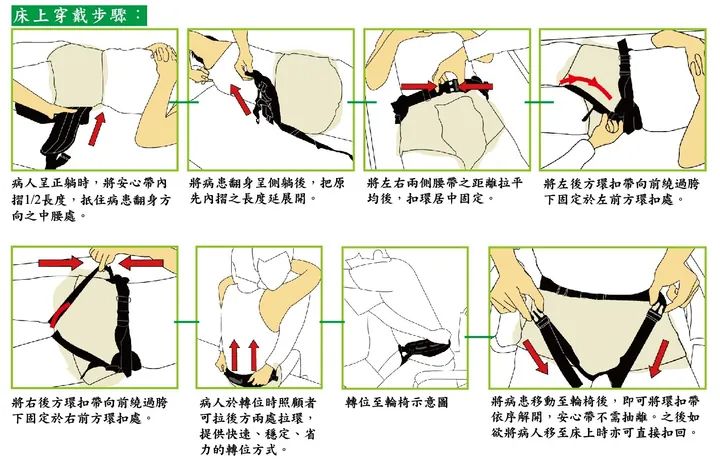 床上穿戴步驟：

病人呈正躺時，將安心帶內摺1/2長度，抵住病患翻身方向之中腰處。

將病患翻身呈側躺後，把原先內摺之長度延展開。

將左右兩側腰帶之距離拉平均後，扣環居中固定。

將左後方環扣帶向前繞過胯下固定於左前方環扣處。

將右後方環扣帶向前繞過胯下固定於右前方環扣處。

病人於轉位時照顧者可拉後方兩處拉環，提供快速、穩定、省力的轉位方式。

轉位至輪椅示意圖

將病患移動至輪椅後，即可將環扣帶依序解開，安心帶不需抽離。之後如欲將病人移至床上時亦可直接扣回。