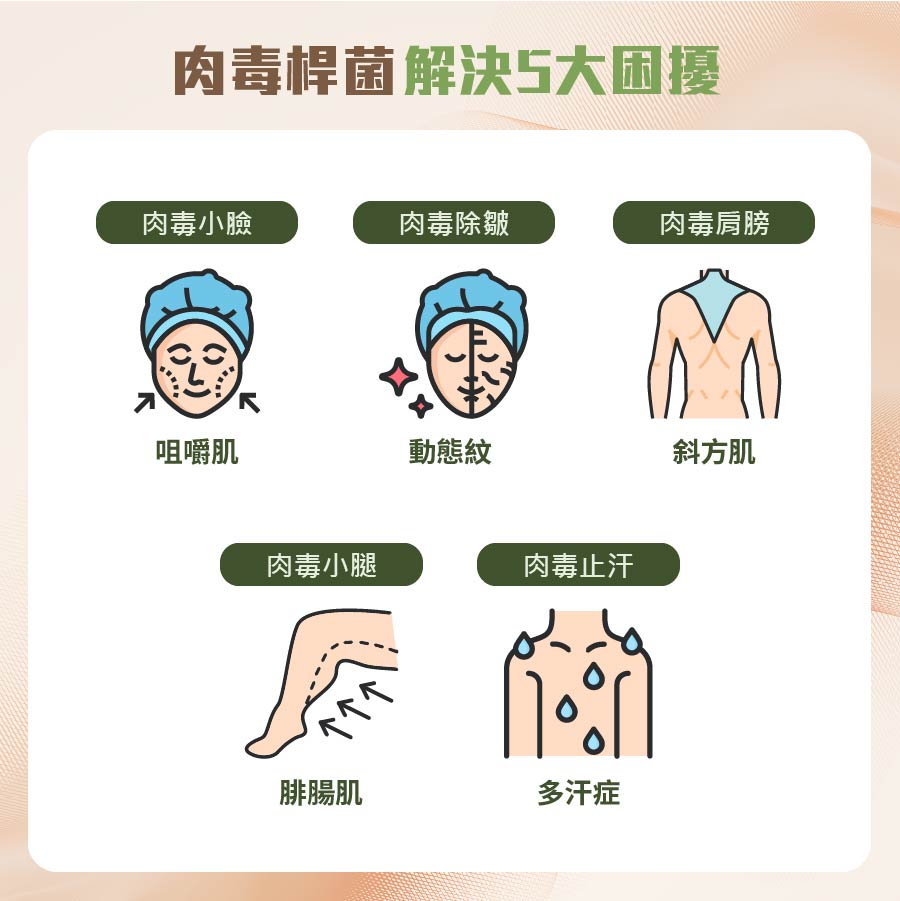 肉毒桿菌 解決5大困擾

肉毒小臉
咀嚼肌

肉毒除皺
動態紋

肉毒肩膀
斜方肌

肉毒小腿
腓腸肌

肉毒止汗
多汗症