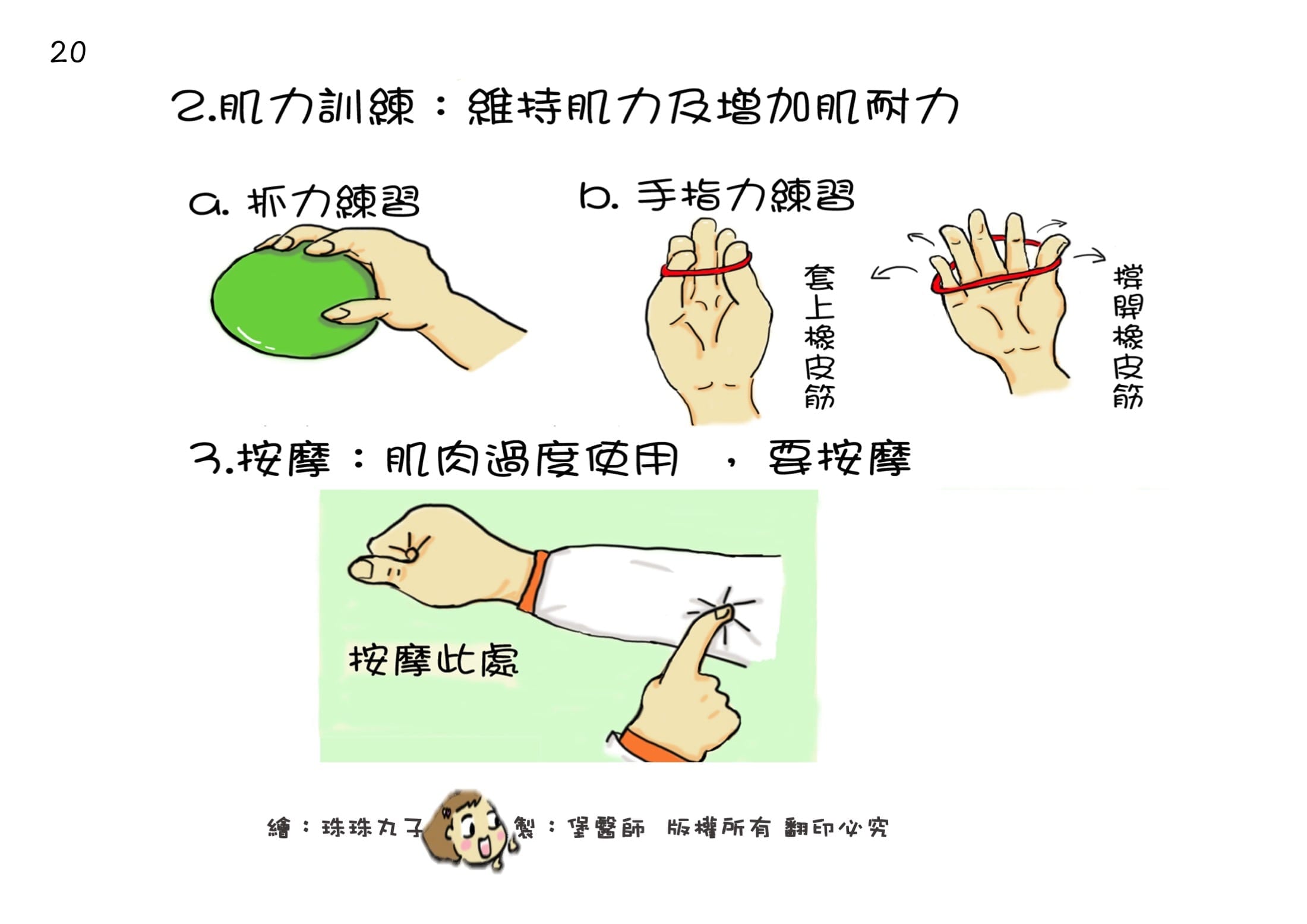 20

2.肌力訓練：維持肌力及增加肌耐力

a. 抓力練習

b. 手指力練習

套上橡皮筋

撐開橡皮筋

3.按摩：肌肉過度使用，要按摩

按摩此處

繪：珠珠丸子 製：堡醫師 版權所有 翻印必究