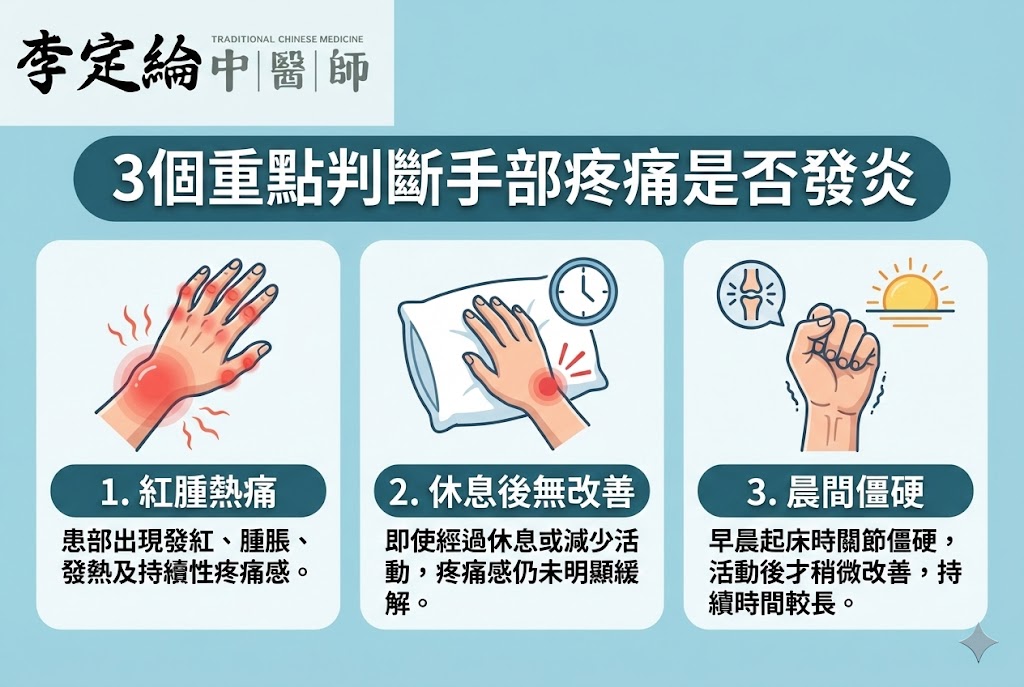 李定綸 TRADITIONAL CHINESE MEDICINE 中|醫|師

3個重點判斷手部疼痛是否發炎

1. 紅腫熱痛

患部出現發紅、腫脹、發熱及持續性疼痛感。

2. 休息後無改善

即使經過休息或減少活動，疼痛感仍未明顯緩解。

3. 晨間僵硬

早晨起床時關節僵硬，活動後才稍微改善，持續時間較長。