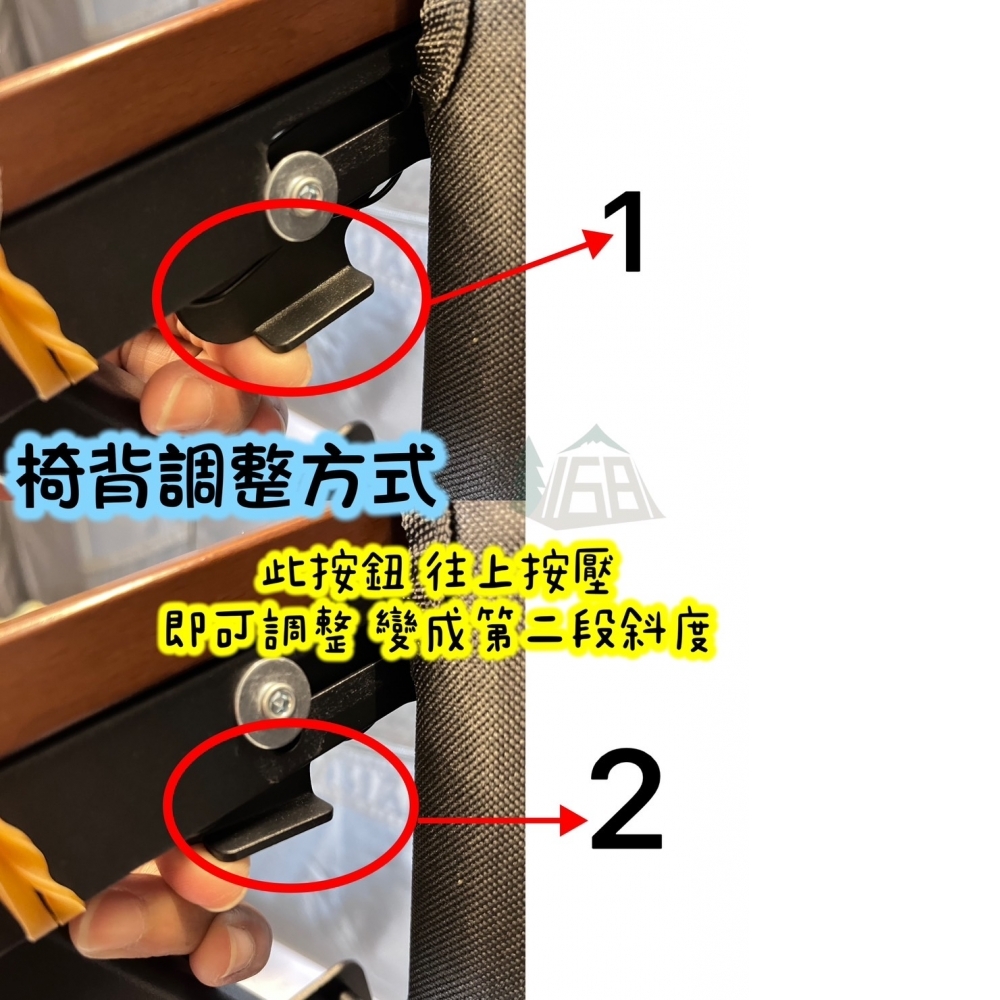 1

椅背調整方式

168

此按鈕 往上按壓
即可調整 變成第二段斜度

2