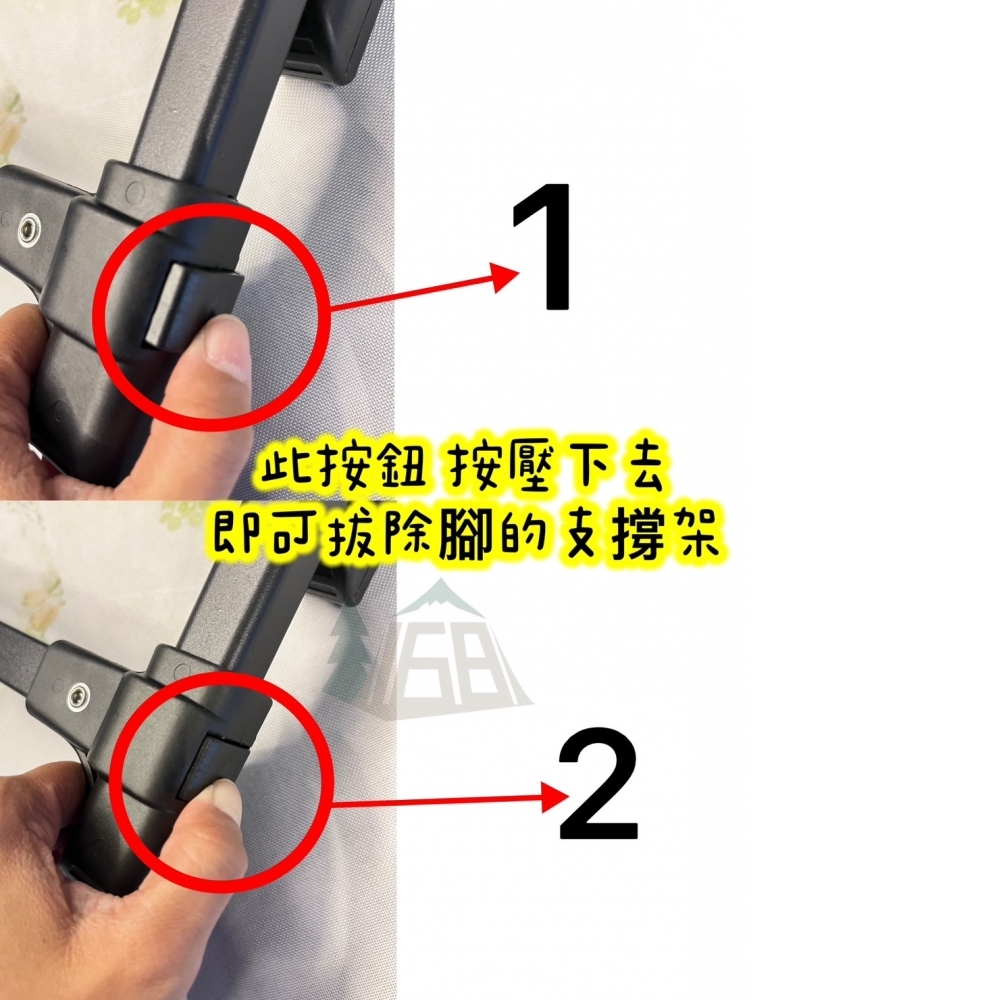 1

此按鈕 按壓下去
即可拔除腳的支撐架

168

2